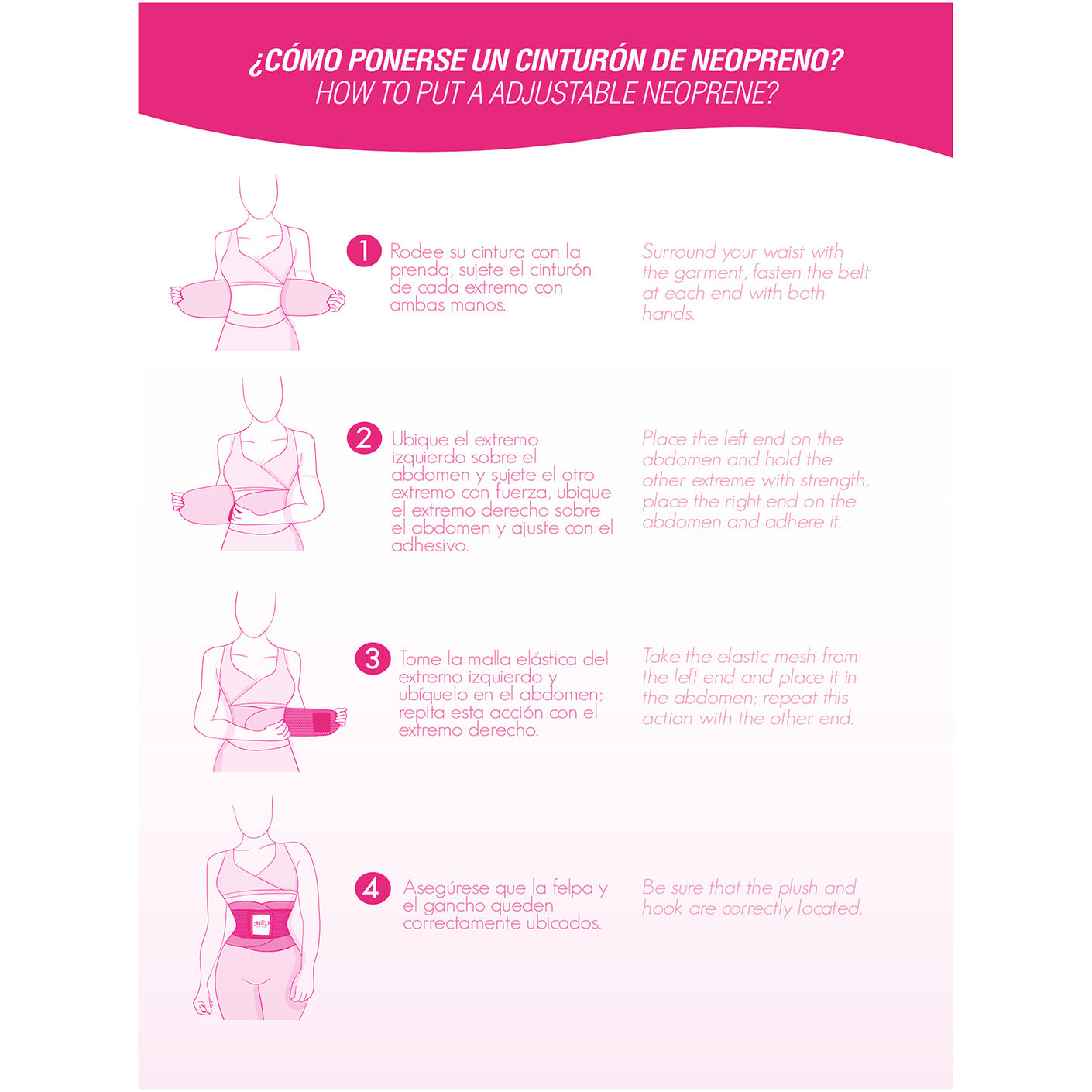 ¿CÓMO PONERSE UN CINTURÓN DE NEOPRENO?
HOW TO PUT A ADJUSTABLE NEOPRENE?

1 Rodee su cintura con la prenda, sujete el cinturón de cada extremo con ambas manos.

Surround your waist with the garment, fasten the belt at each end with both hands.

2 Ubique el extremo izquierdo sobre el abdomen y sujete el otro extremo con fuerza, ubique el extremo derecho sobre el abdomen y ajuste con el adhesivo.

Place the left end on the abdomen and hold the other extreme with strength, place the right end on the abdomen and adhere it.

3 Tome la malla elástica del extremo izquierdo y ubíquelo en el abdomen; repita esta acción con el extremo derecho.

Take the elastic mesh from the left end and place it in the abdomen; repeat this action with the other end.

4 Asegúrese que la felpa y el gancho queden correctamente ubicados.

Be sure that the plush and hook are correctly located.

M&D