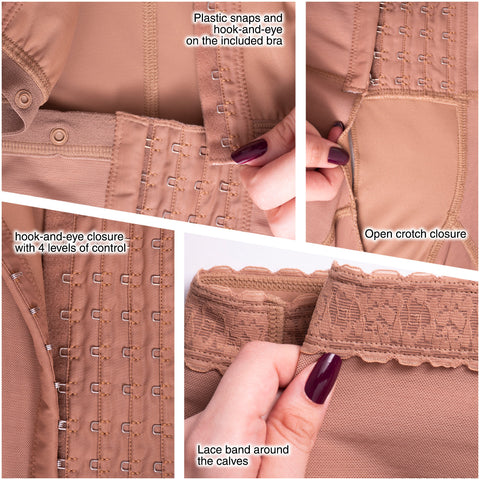 Plastic snaps and hook-and-eye on the included bra

Open crotch closure

hook-and-eye closure with 4 levels of control

Lace band around the calves